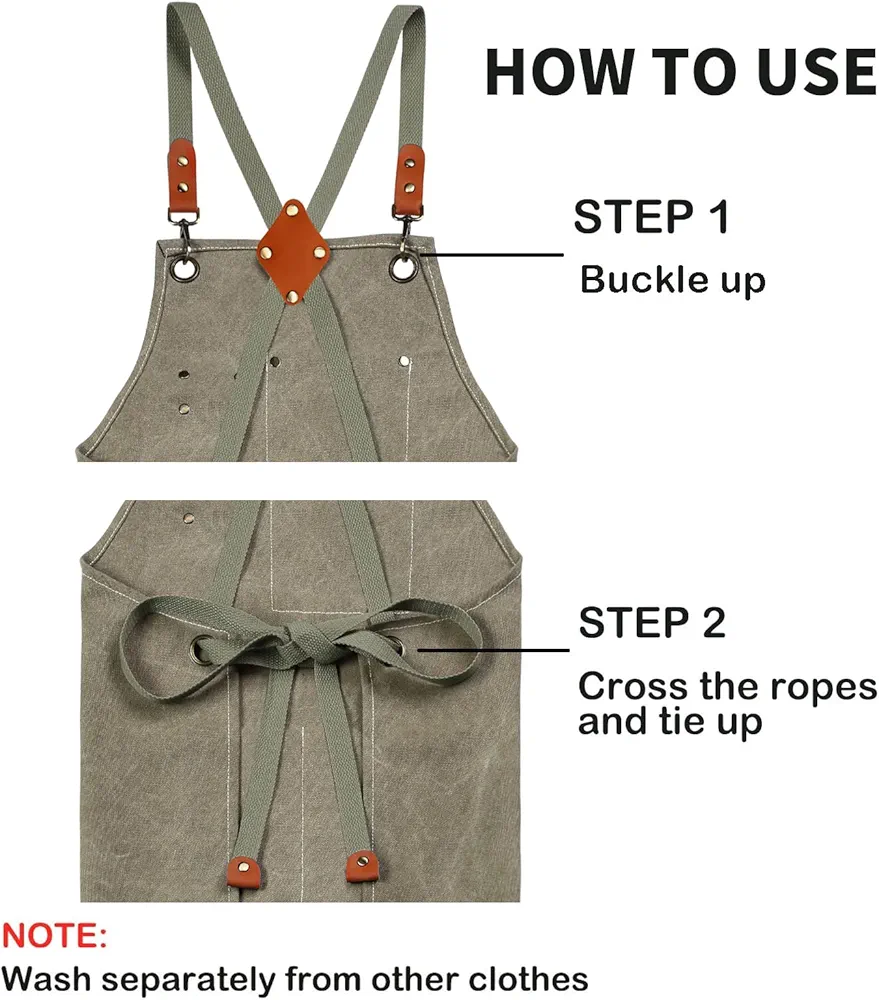 HOW TO USE

STEP 1
Buckle up

STEP 2
Cross the ropes and tie up

NOTE:
Wash separately from other clothes