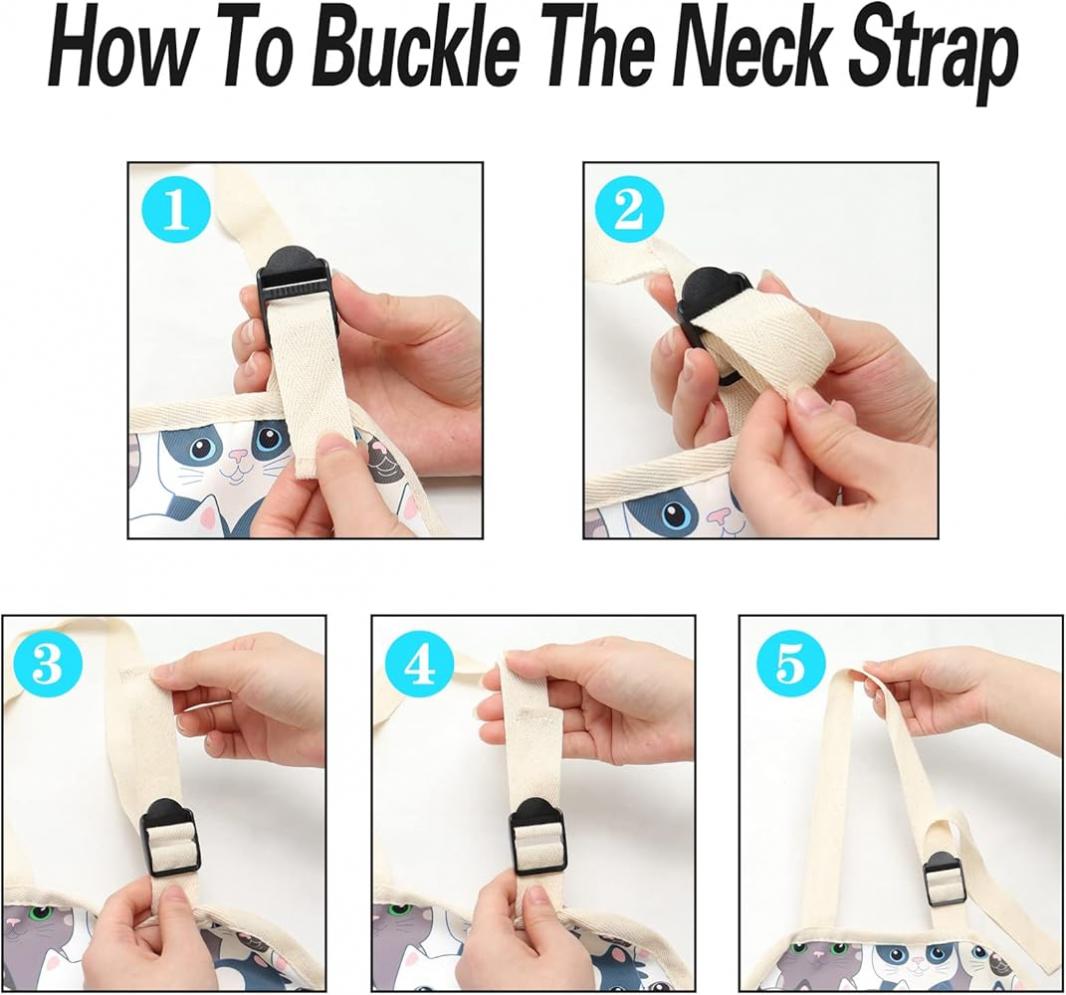 How To Buckle The Neck Strap

1

2

3

4

5