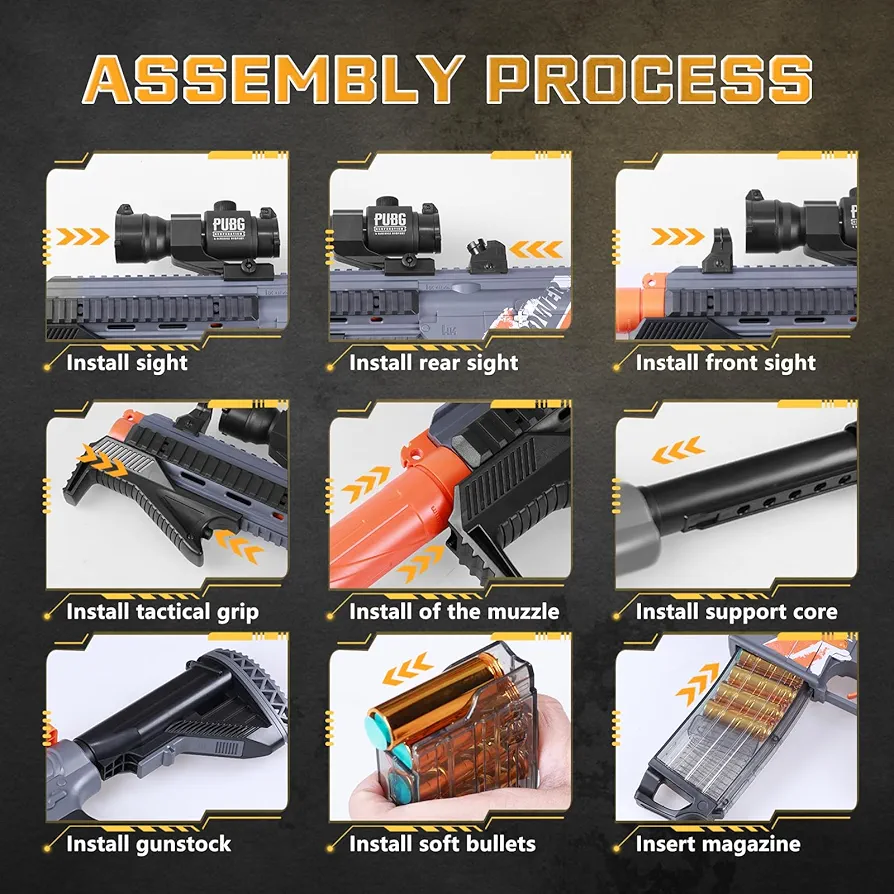 ASSEMBLY PROCESS

PUBG

Install sight

PUBG

Install rear sight

Install front sight

Install tactical grip

Install of the muzzle

Install support core

Install gunstock

Install soft bullets

Insert magazine