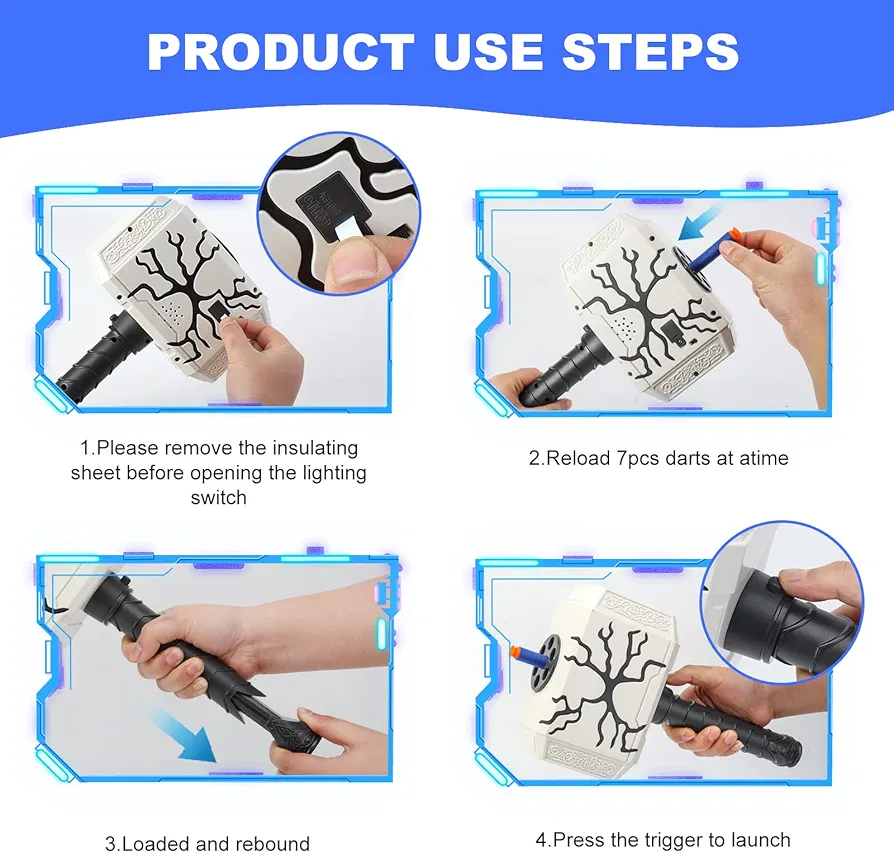 PRODUCT USE STEPS

1.Please remove the insulating sheet before opening the lighting switch

2.Reload 7pcs darts at atime

3.Loaded and rebound

4.Press the trigger to launch